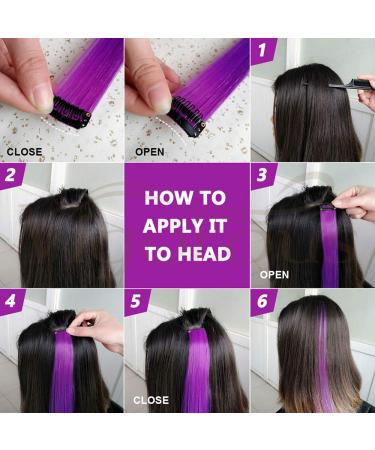 CLOSE

OPEN

1

2

HOW TO APPLY IT TO HEAD

3

OPEN

4

5

CLOSE

6