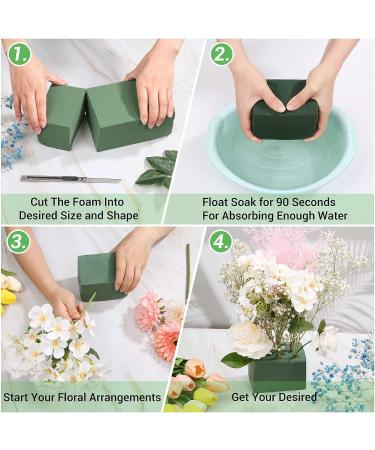 1.

Cut The Foam Into Desired Size and Shape

2.

Float Soak for 90 Seconds For Absorbing Enough Water

3.

Start Your Floral Arrangements

4.

Get Your Desired