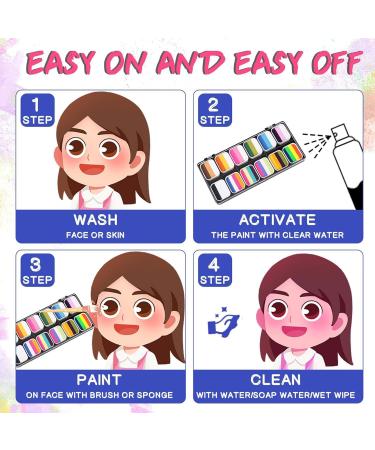 EASY ON AND EASY OFF

1 STEP

WASH
FACE OR SKIN

2 STEP

ACTIVATE
THE PAINT WITH CLEAR WATER

3 STEP

PAINT
ON FACE WITH BRUSH OR SPONGE

4 STEP

CLEAN
WITH WATER/SOAP WATER/WET WIPE