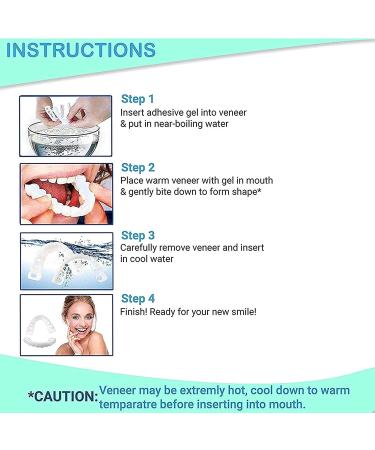 INSTRUCTIONS

Step 1
Insert adhesive gel into veneer & put in near-boiling water

Step 2
Place warm veneer with gel in mouth & gently bite down to form shape*

Step 3
Carefully remove veneer and insert in cool water

Step 4
Finish! Ready for your new smile!

*CAUTION: Veneer may be extremly hot, cool down to warm temparatre before inserting into mouth.