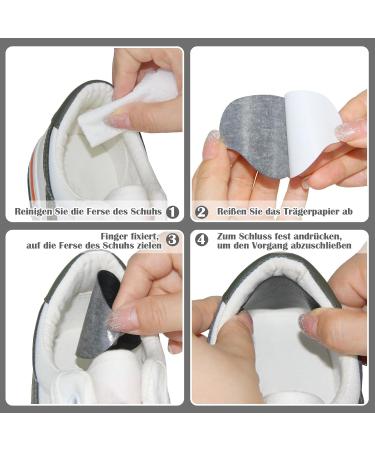 Reinigen Sie die Ferse des Schuhs 1

2 Reißen Sie das Trägerpapier ab

Finger fixiert, auf die Ferse des Schuhs zielen 3

4 Zum Schluss fest andrücken, um den Vorgang abzuschließen