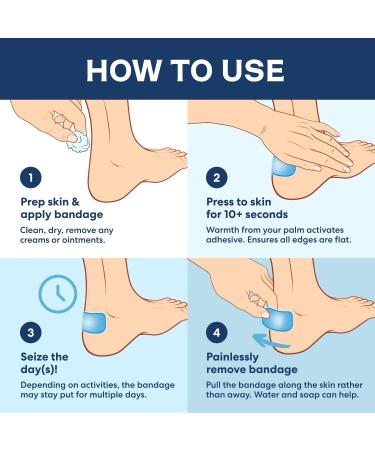 HOW TO USE

1

Prep skin & apply bandage

Clean, dry, remove any creams or ointments.

2

Press to skin for 10+ seconds

Warmth from your palm activates adhesive. Ensures all edges are flat.

3

Seize the day(s)!

Depending on activities, the bandage may stay put for multiple days.

4

Painlessly remove bandage

Pull the bandage along the skin rather than away. Water and soap can help.