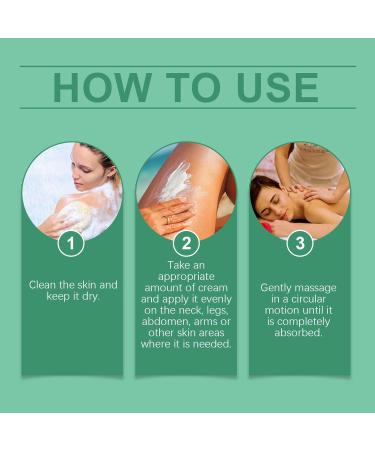 HOW TO USE

1

Clean the skin and keep it dry.

2

Take an appropriate amount of cream and apply it evenly on the neck, legs, abdomen, arms or other skin areas where it is needed.

3

Gently massage in a circular motion until it is completely absorbed.