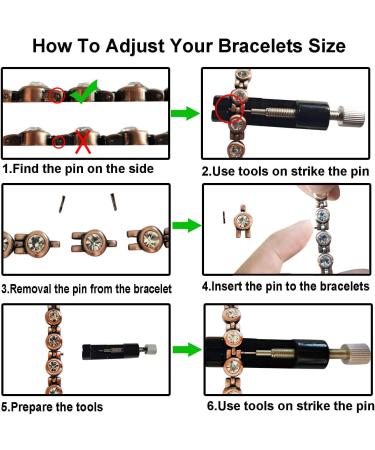 How To Adjust Your Bracelets Size

1.Find the pin on the side

2.Use tools on strike the pin

3.Removal the pin from the bracelet

4.Insert the pin to the bracelets

5.Prepare the tools

6.Use tools on strike the pin