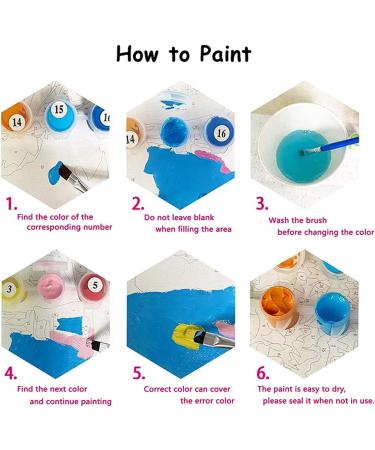 How to Paint

14 15 16

14 16

1.
Find the color of the corresponding number

2.
Do not leave blank when filling the area

3.
Wash the brush before changing the color

3 5

4.
Find the next color and continue painting

5.
Correct color can cover the error color

6.
The paint is easy to dry, please seal it when not in use.