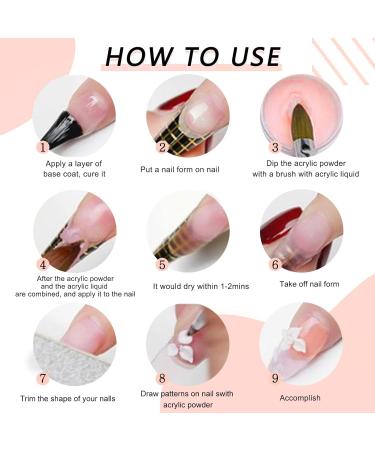 HOW TO USE

1
Apply a layer of base coat, cure it

2
Put a nail form on nail

3
Dip the acrylic powder with a brush with acrylic liquid

4
After the acrylic powder and the acrylic liquid are combined, and apply it to the nail

5
It would dry within 1-2mins

6
Take off nail form

7
Trim the shape of your nails

8
Draw patterns on nail swith acrylic powder

9
Accomplish