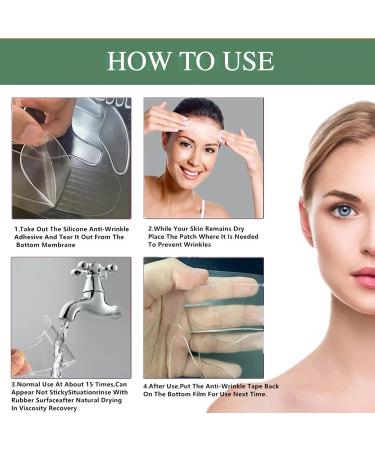 HOW TO USE

1.Take Out The Silicone Anti-Wrinkle Adhesive And Tear It Out From The Bottom Membrane

2.While Your Skin Remains Dry Place The Patch Where It Is Needed To Prevent Wrinkles

3.Normal Use At About 15 Times,Can Appear Not StickySituationrinse With Rubber Surfaceafter Natural Drying In Viscosity Recovery

4.After Use,Put The Anti-Wrinkle Tape Back On The Bottom Film For Use Next Time.