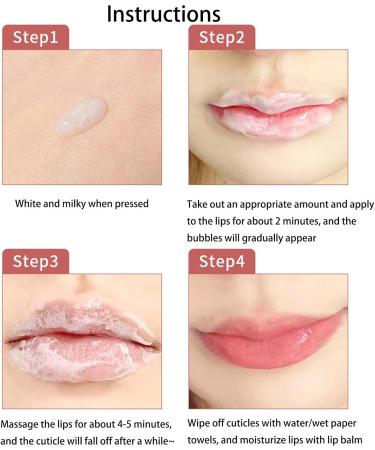 Instructions

Step1

White and milky when pressed

Step2

Take out an appropriate amount and apply to the lips for about 2 minutes, and the bubbles will gradually appear

Step3

Massage the lips for about 4-5 minutes, and the cuticle will fall off after a while~

Step4

Wipe off cuticles with water/wet paper towels, and moisturize lips with lip balm