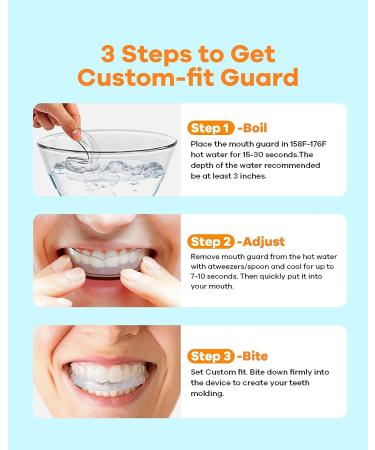 3 Steps to Get Custom-fit Guard

Step 1 -Boil

Place the mouth guard in 158F-176F hot water for 15-30 seconds.The depth of the water recommended be at least 3 inches.

Step 2 -Adjust

Remove mouth guard from the hot water with atweezers/spoon and cool for up to 7-10 seconds. Then quickly put it into your mouth.

Step 3 -Bite

Set Custom fit. Bite down firmly into the device to create your teeth molding.