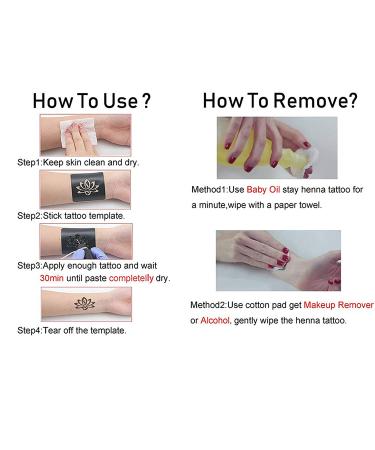 How To Use ?

Step1:Keep skin clean and dry.

Step2:Stick tattoo template.

Step3:Apply enough tattoo and wait 30min until paste completelly dry.

Step4:Tear off the template.

How To Remove?

Method1:Use Baby Oil stay henna tattoo for a minute,wipe with a paper towel.

Method2:Use cotton pad get Makeup Remover or Alcohol, gently wipe the henna tattoo.