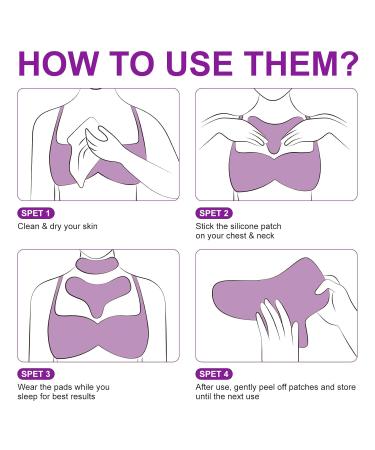 HOW TO USE THEM?

SPET 1
Clean & dry your skin

SPET 2
Stick the silicone patch on your chest & neck

SPET 3
Wear the pads while you sleep for best results

SPET 4
After use, gently peel off patches and store until the next use