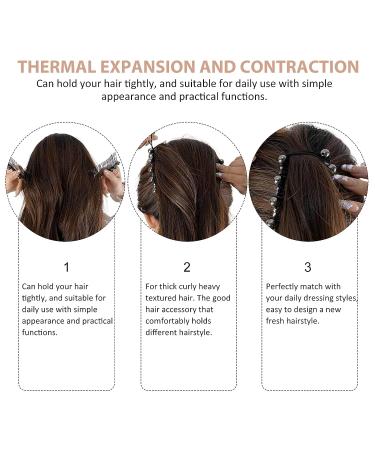 THERMAL EXPANSION AND CONTRACTION

Can hold your hair tightly, and suitable for daily use with simple appearance and practical functions.

1

Can hold your hair tightly, and suitable for daily use with simple appearance and practical functions.

2

For thick curly heavy textured hair. The good hair accessory that comfortably holds different hairstyle.

3

Perfectly match with your daily dressing styles, easy to design a new fresh hairstyle.