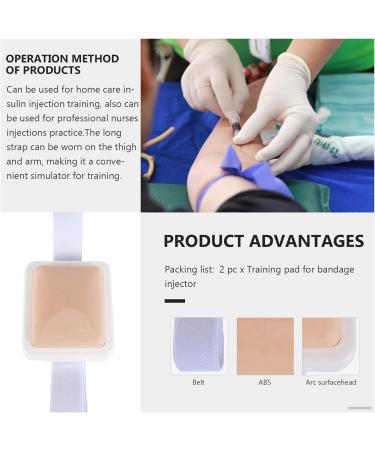 OPERATION METHOD OF PRODUCTS

Can be used for home care insulin injection training, also can be used for professional nurses injections practice.The long strap can be worn on the thigh and arm, making it a convenient simulator for training.

PRODUCT ADVANTAGES

Packing list: 2 pc x Training pad for bandage injector

Belt

ABS

Arc surfacehead