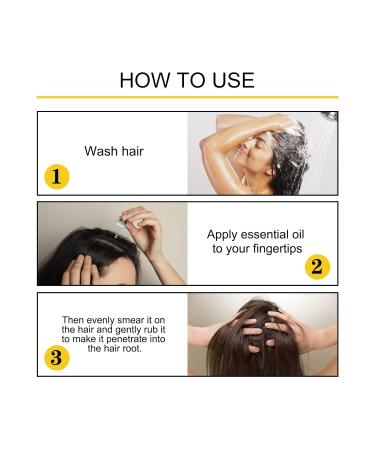 HOW TO USE

Wash hair

1

Apply essential oil to your fingertips

2

Then evenly smear it on the hair and gently rub it to make it penetrate into the hair root.

3