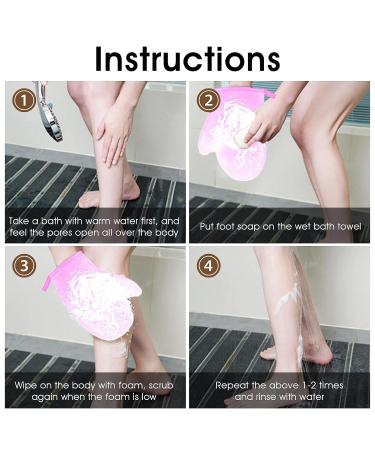 Instructions

1

Take a bath with warm water first, and feel the pores open all over the body

2

Put foot soap on the wet bath towel

3

Wipe on the body with foam, scrub again when the foam is low

4

Repeat the above 1-2 times and rinse with water