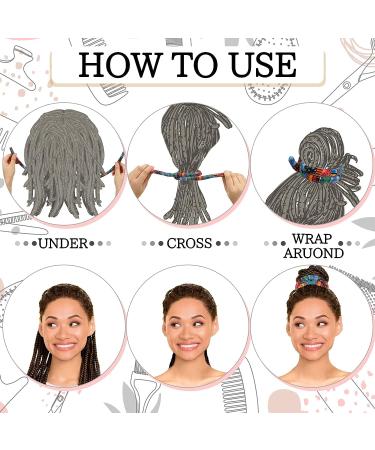 HOW TO USE

UNDER

CROSS

WRAP ARUOND