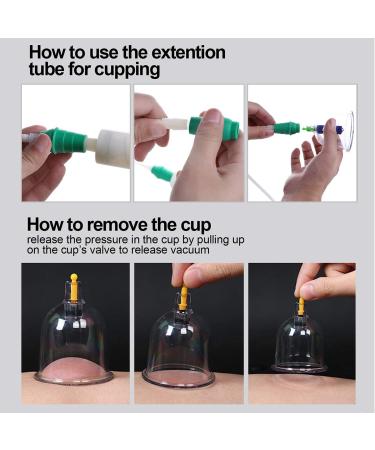 How to use the extention tube for cupping

How to remove the cup

release the pressure in the cup by pulling up on the cup's valve to release vacuum