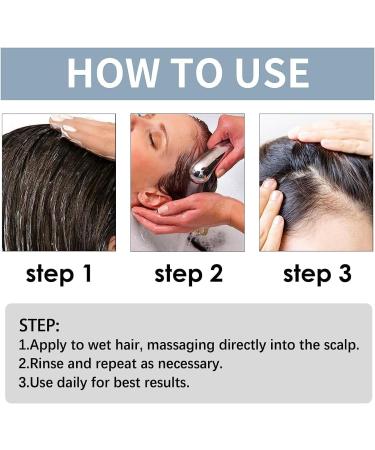 HOW TO USE

step 1

step 2

step 3

STEP:
1.Apply to wet hair, massaging directly into the scalp.
2.Rinse and repeat as necessary.
3.Use daily for best results.