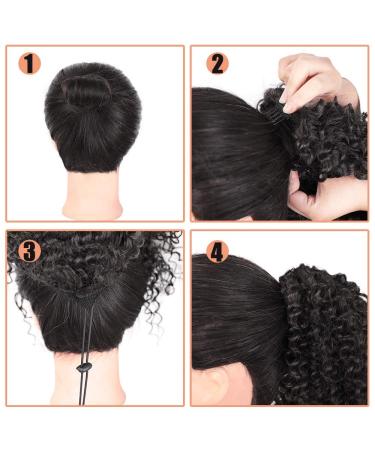 1

2

3

4