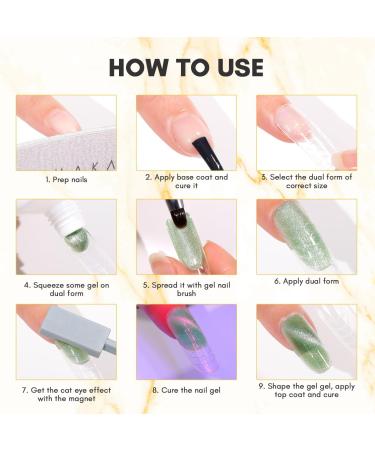 HOW TO USE

1. Prep nails

2. Apply base coat and cure it

3. Select the dual form of correct size

4. Squeeze some gel on dual form

5. Spread it with gel nail brush

6. Apply dual form

7. Get the cat eye effect with the magnet

8. Cure the nail gel

9. Shape the gel gel, apply top coat and cure