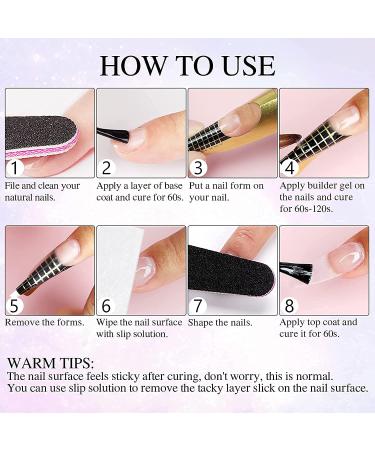 HOW TO USE

1
File and clean your natural nails.

2
Apply a layer of base coat and cure for 60s.

3
Put a nail form on your nail.

4
Apply builder gel on the nails and cure for 60s-120s.

5
Remove the forms.

6
Wipe the nail surface with slip solution.

7
Shape the nails.

8
Apply top coat and cure it for 60s.

WARM TIPS:
The nail surface feels sticky after curing, don't worry, this is normal.
You can use slip solution to remove the tacky layer slick on the nail surface.