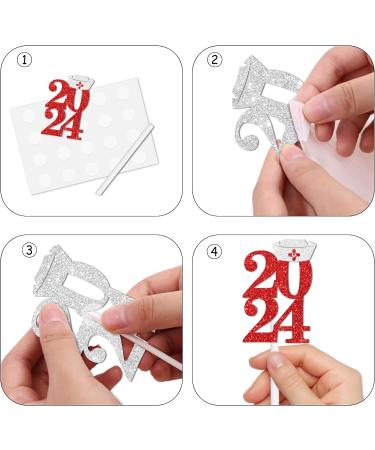 1

20
24

2

3

4

20
24