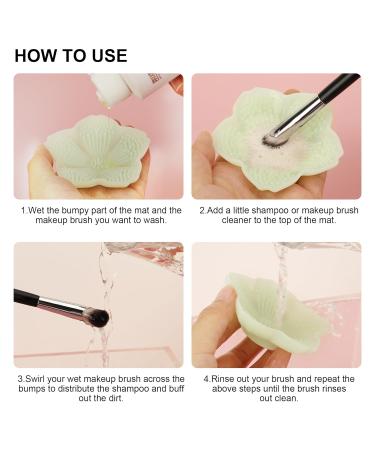 HOW TO USE

1.Wet the bumpy part of the mat and the makeup brush you want to wash.

2.Add a little shampoo or makeup brush cleaner to the top of the mat.

3.Swirl your wet makeup brush across the bumps to distribute the shampoo and buff out the dirt.

4.Rinse out your brush and repeat the above steps until the brush rinses out clean.