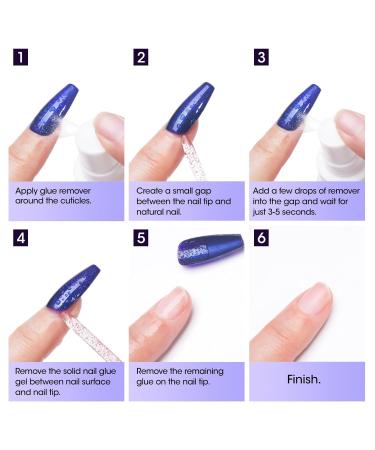 1

Apply glue remover around the cuticles.

2

Create a small gap between the nail tip and natural nail.

3

Add a few drops of remover into the gap and wait for just 3-5 seconds.

4

Remove the solid nail glue gel between nail surface and nail tip.

5

Remove the remaining glue on the nail tip.

6

Finish.