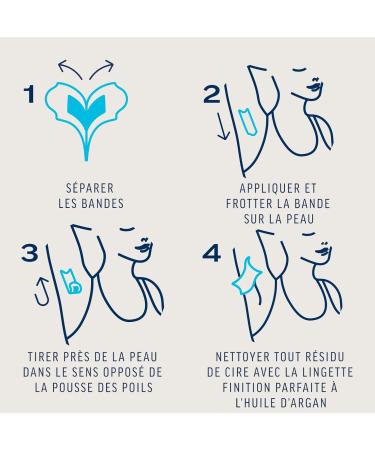 1

SÉPARER LES BANDES

2

APPLIQUER ET FROTTER LA BANDE SUR LA PEAU

3

TIRER PRÈS DE LA PEAU DANS LE SENS OPPOSÉ DE LA POUSSE DES POILS

4

NETTOYER TOUT RÉSIDU DE CIRE AVEC LA LINGETTE FINITION PARFAITE À L'HUILE D'ARGAN