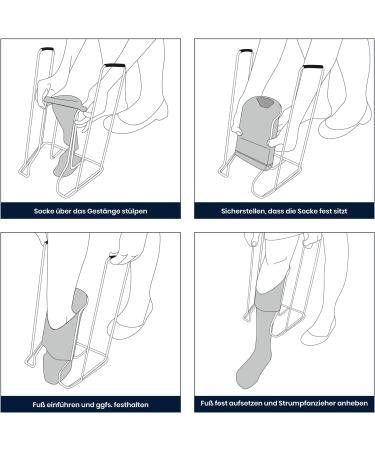 Socke über das Gestänge stülpen

Sicherstellen, dass die Socke fest sitzt

Fuß einführen und ggfs. festhalten

Fuß fest aufsetzen und Strumpfanzieher anheben