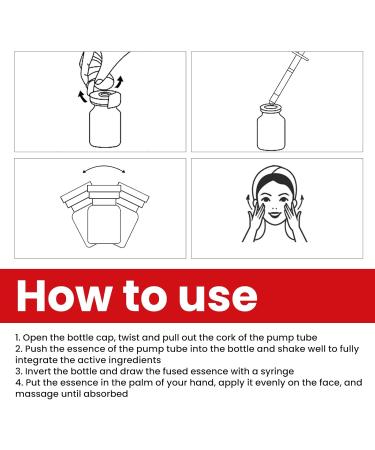 How to use

1. Open the bottle cap, twist and pull out the cork of the pump tube
2. Push the essence of the pump tube into the bottle and shake well to fully integrate the active ingredients
3. Invert the bottle and draw the fused essence with a syringe
4. Put the essence in the palm of your hand, apply it evenly on the face, and massage until absorbed