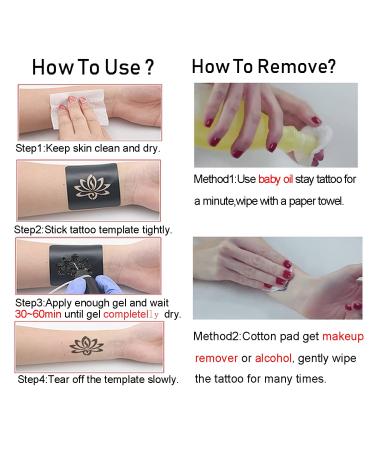 How To Use ?

Step1:Keep skin clean and dry.

Step2:Stick tattoo template tightly.

Step3:Apply enough gel and wait 30~60min until gel completelly dry.

Step4:Tear off the template slowly.

How To Remove?

Method1:Use baby oil stay tattoo for a minute,wipe with a paper towel.

Method2:Cotton pad get makeup remover or alcohol, gently wipe the tattoo for many times.