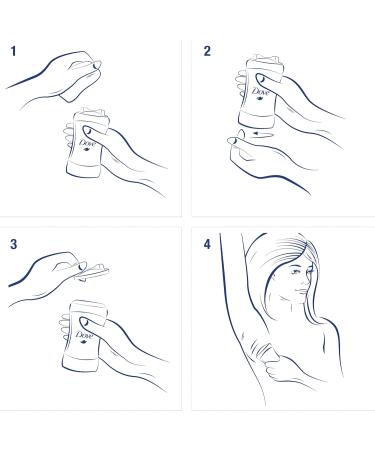 1

Dove

2

Dove

3

Dove

4