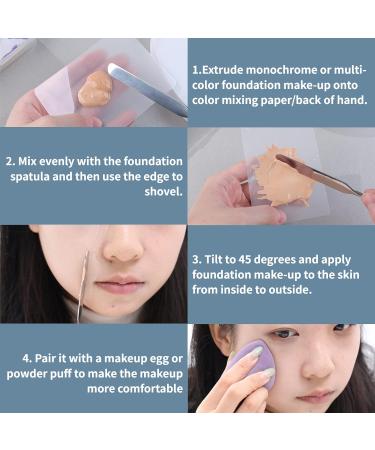 1.Extrude monochrome or multi-color foundation make-up onto color mixing paper/back of hand.

2. Mix evenly with the foundation spatula and then use the edge to shovel.

3. Tilt to 45 degrees and apply foundation make-up to the skin from inside to outside.

4. Pair it with a makeup egg or powder puff to make the makeup more comfortable