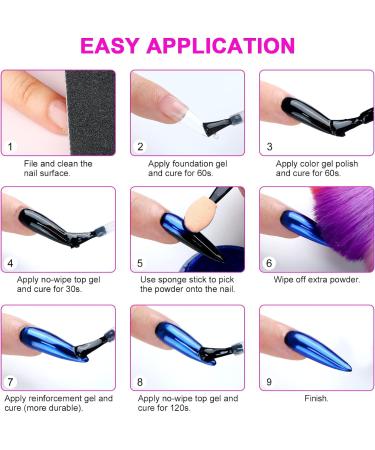 EASY APPLICATION

1
File and clean the nail surface.

2
Apply foundation gel and cure for 60s.

3
Apply color gel polish and cure for 60s.

4
Apply no-wipe top gel and cure for 30s.

5
Use sponge stick to pick the powder onto the nail.

6
Wipe off extra powder.

7
Apply reinforcement gel and cure (more durable).

8
Apply no-wipe top gel and cure for 120s.

9
Finish.