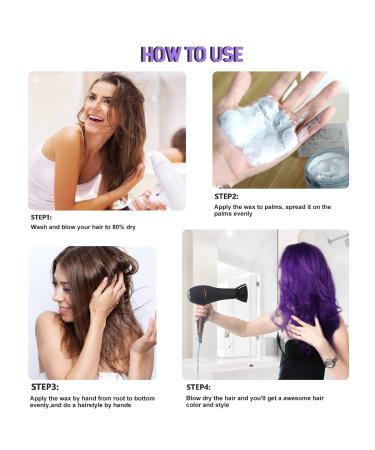 HOW TO USE

STEP1:
Wash and blow your hair to 80% dry

STEP2:
Apply the wax to palms, spread it on the palms evenly

STEP3:
Apply the wax by hand from root to bottom evenly,and do a hairstyle by hands

STEP4:
Blow dry the hair and you'll get a awesome hair color and style