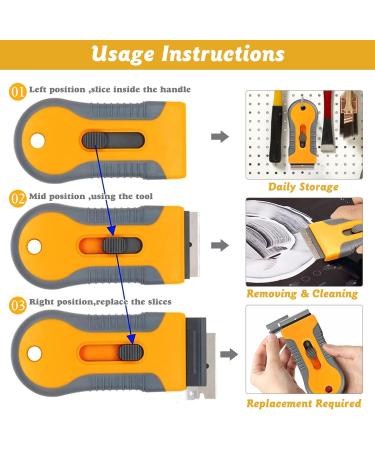 Usage Instructions

01 Left position ,slice inside the handle

Daily Storage

02 Mid position ,using the tool

Removing & Cleaning

03 Right position,replace the slices

Replacement Required