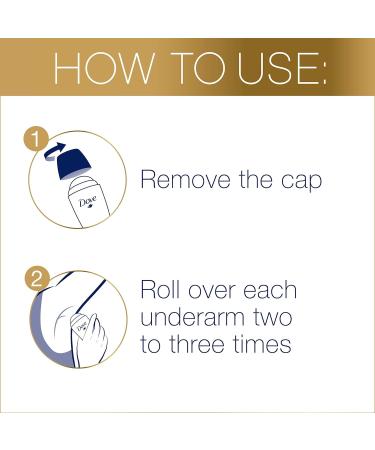 HOW TO USE:

1

Dove

Remove the cap

2

Dove

Roll over each underarm two to three times