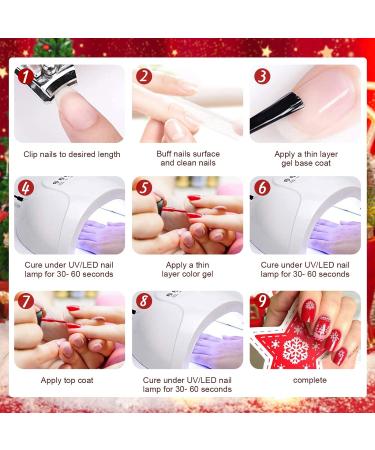 1
Clip nails to desired length

2
Buff nails surface and clean nails

3
Apply a thin layer gel base coat

4
Cure under UV/LED nail lamp for 30- 60 seconds

5
Apply a thin layer color gel

6
Cure under UV/LED nail lamp for 30- 60 seconds

7
Apply top coat

8
Cure under UV/LED nail lamp for 30- 60 seconds

9
complete