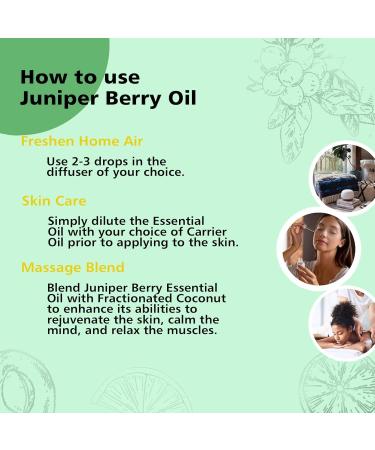 How to use
Juniper Berry Oil

Freshen Home Air

Use 2-3 drops in the diffuser of your choice.

Skin Care

Simply dilute the Essential Oil with your choice of Carrier Oil prior to applying to the skin.

Massage Blend

Blend Juniper Berry Essential Oil with Fractionated Coconut to enhance its abilities to rejuvenate the skin, calm the mind, and relax the muscles.