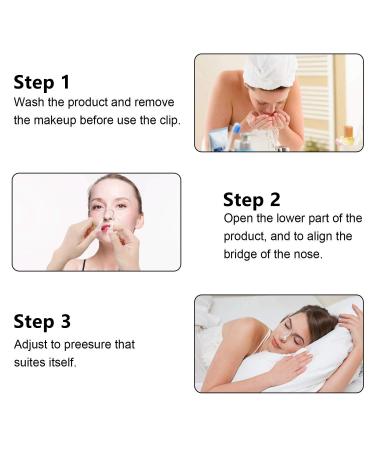 Step 1
Wash the product and remove the makeup before use the clip.

Step 2
Open the lower part of the product, and to align the bridge of the nose.

Step 3
Adjust to preesure that suites itself.