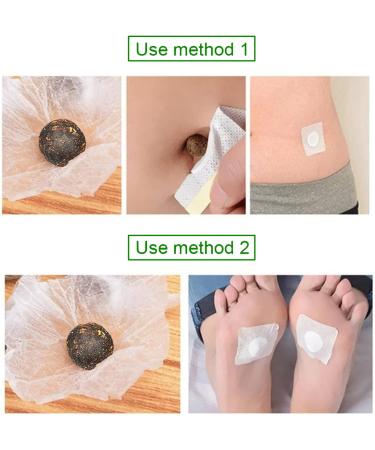 Use method 1

Use method 2