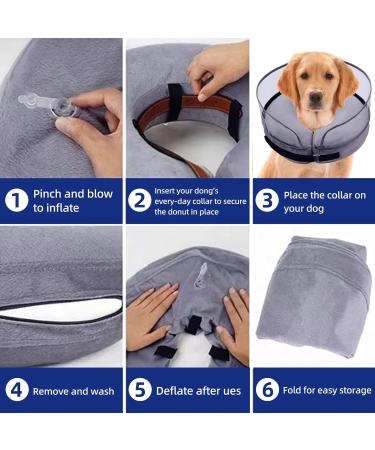 1 Pinch and blow to inflate

2 Insert your dong's every-day collar to secure the donut in place

3 Place the collar on your dog

4 Remove and wash

5 Deflate after ues

6 Fold for easy storage