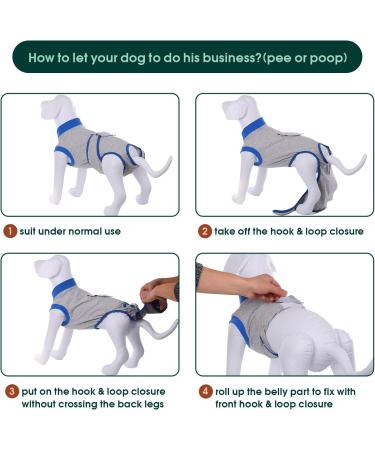 How to let your dog to do his business?(pee or poop)

1 suit under normal use

2 take off the hook & loop closure

3 put on the hook & loop closure without crossing the back legs

4 roll up the belly part to fix with front hook & loop closure