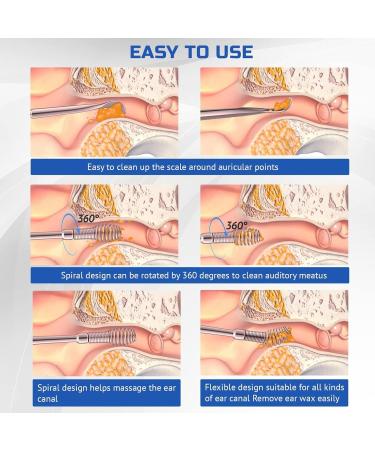 EASY TO USE

Easy to clean up the scale around auricular points

360°

360°

Spiral design can be rotated by 360 degrees to clean auditory meatus

Spiral design helps massage the ear canal

Flexible design suitable for all kinds of ear canal Remove ear wax easily