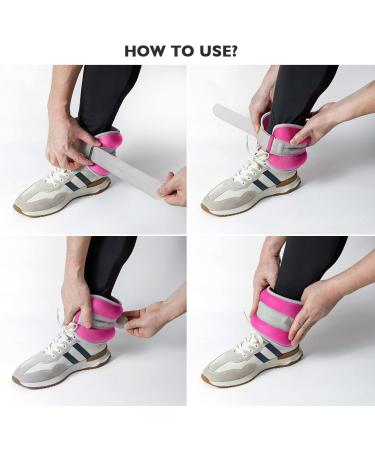 HOW TO USE?