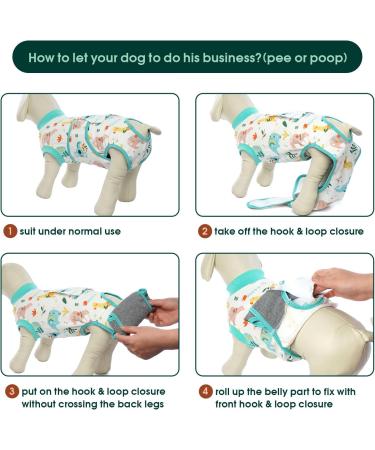 How to let your dog to do his business?(pee or poop)

1 suit under normal use

2 take off the hook & loop closure

3 put on the hook & loop closure without crossing the back legs

4 roll up the belly part to fix with front hook & loop closure