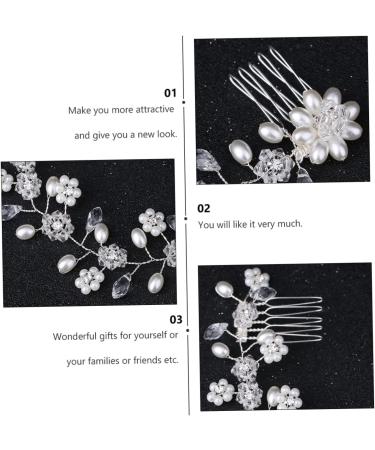 01
Make you more attractive
and give you a new look.

02
You will like it very much.

03
Wonderful gifts for yourself or
your families or friends etc.