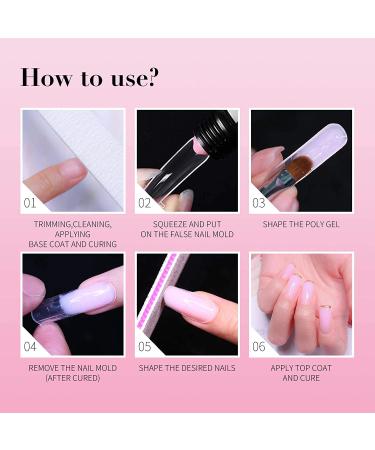 How to use?

01
TRIMMING,CLEANING, APPLYING BASE COAT AND CURING

02
SQUEEZE AND PUT ON THE FALSE NAIL MOLD

03
SHAPE THE POLY GEL

04
REMOVE THE NAIL MOLD (AFTER CURED)

05
SHAPE THE DESIRED NAILS

06
APPLY TOP COAT AND CURE