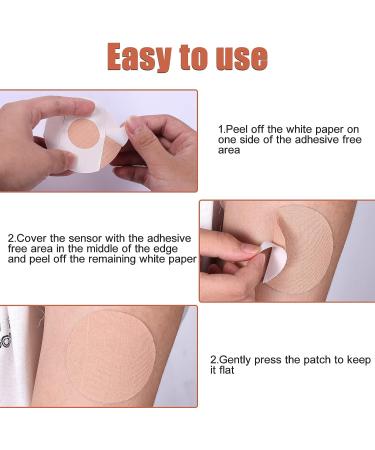 Easy to use

1.Peel off the white paper on one side of the adhesive free area

2.Cover the sensor with the adhesive free area in the middle of the edge and peel off the remaining white paper

2.Gently press the patch to keep it flat